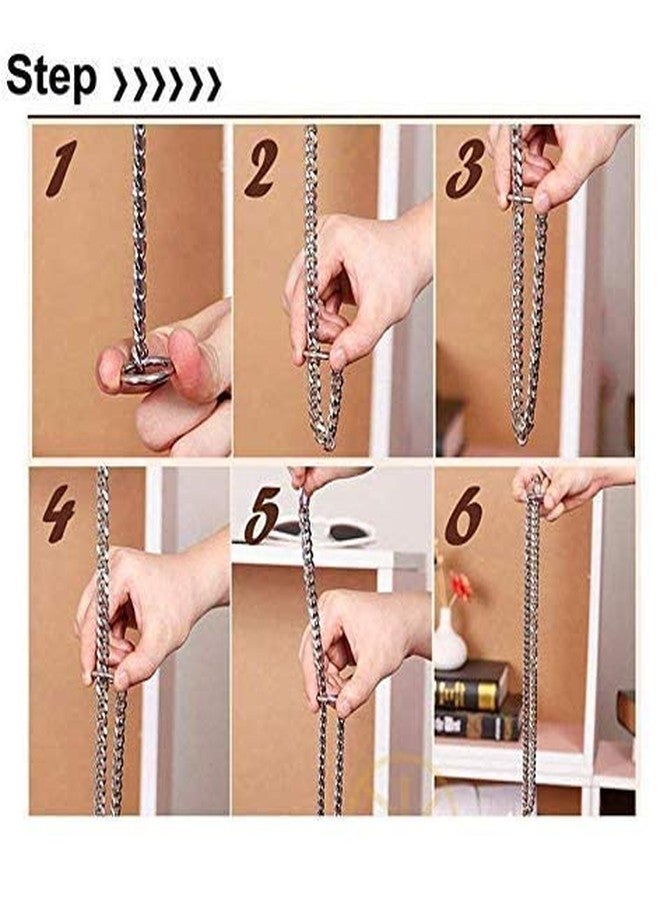 Step ››››››

1

2

3

4

5

6